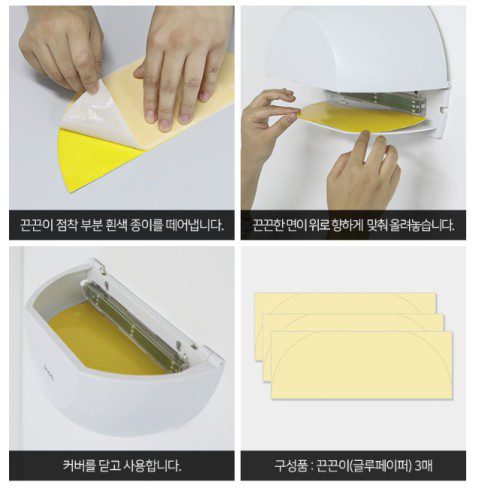 끈끈이 점착 부분 흰색 종이를 떼어냅니다.

끈끈한 면이 위로 향하게 맞춰 올려놓습니다.

커버를 닫고 사용합니다.

구성품 : 끈끈이(글루페이퍼) 3매